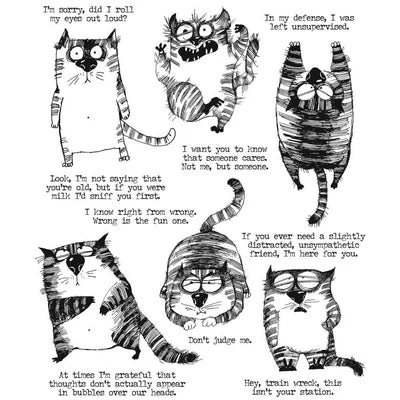 I'm sorry, did I roll my eyes out loud?

In my defense, I was left unsupervised.

I want you to know that someone cares. Not me, but someone.

Look, I'm not saying that you're old, but if you were milk I'd sniff you first.

I know right from wrong. Wrong is the fun one.

If you ever need a slightly distracted, unsympathetic friend, I'm here for you.

Don't judge me.

At times I'm grateful that thoughts don't actually appear in bubbles over our heads.

Hey, train wreck, this isn't your station.