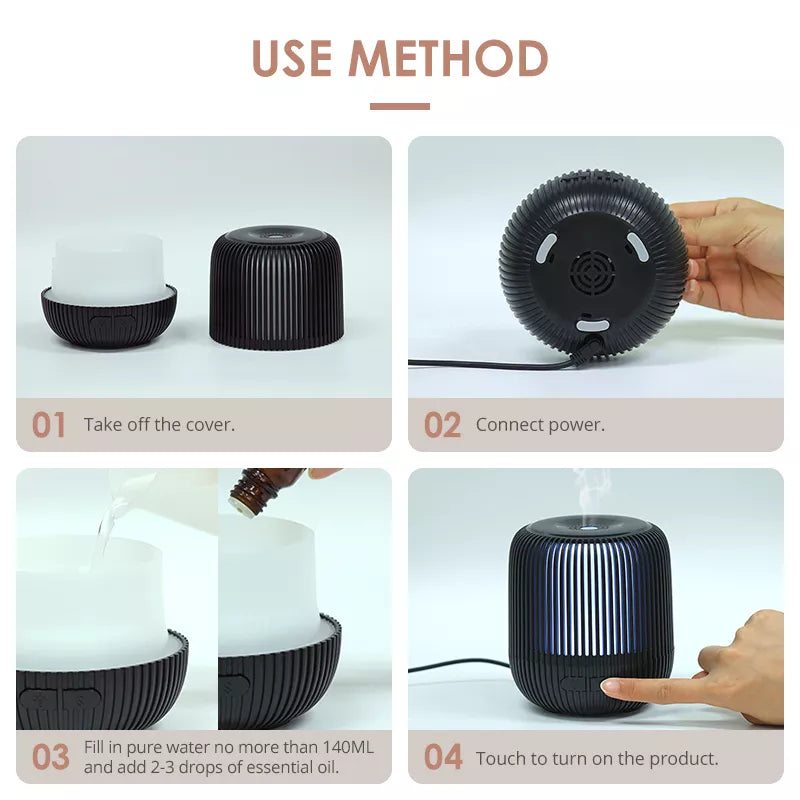 USE METHOD

01 Take off the cover.

02 Connect power.

03 Fill in pure water no more than 140ML and add 2-3 drops of essential oil.

04 Touch to turn on the product.